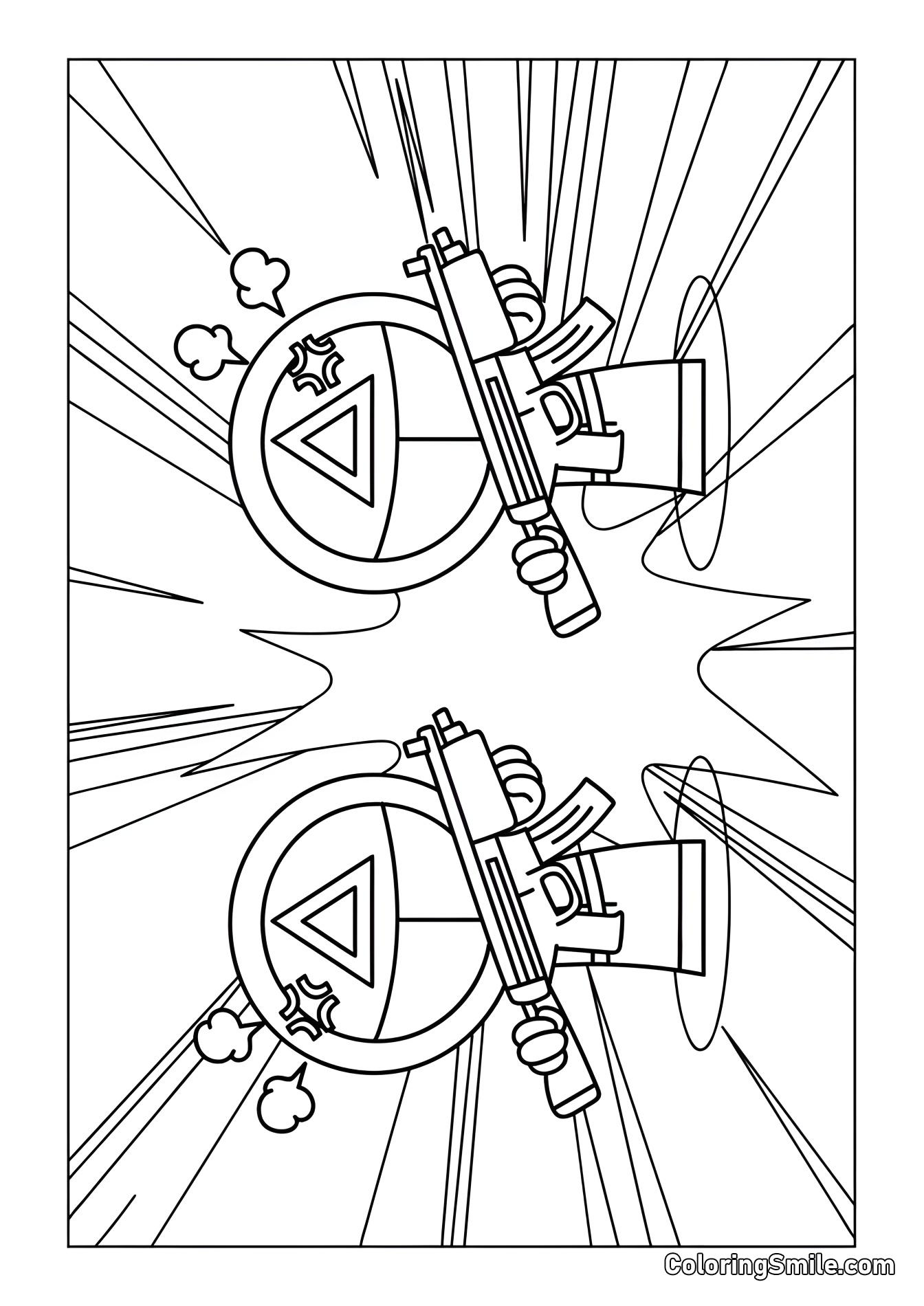 ColoringSmile.com